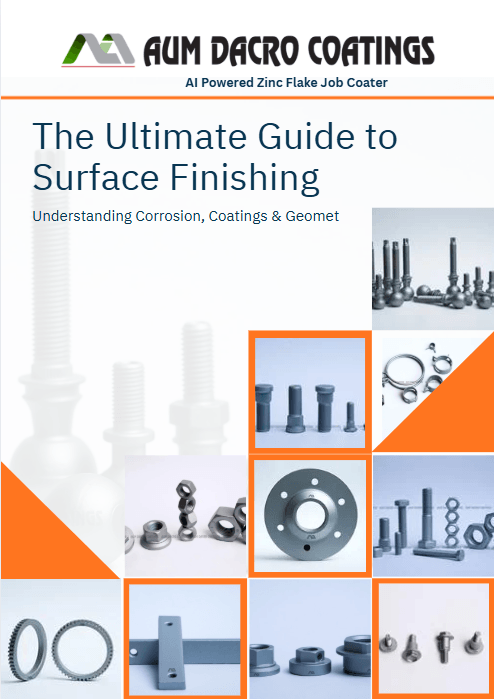 AUM DACRO COATINGS
AI Powered Zinc Flake Job Coater

The Ultimate Guide to Surface Finishing

Understanding Corrosion, Coatings & Geomet